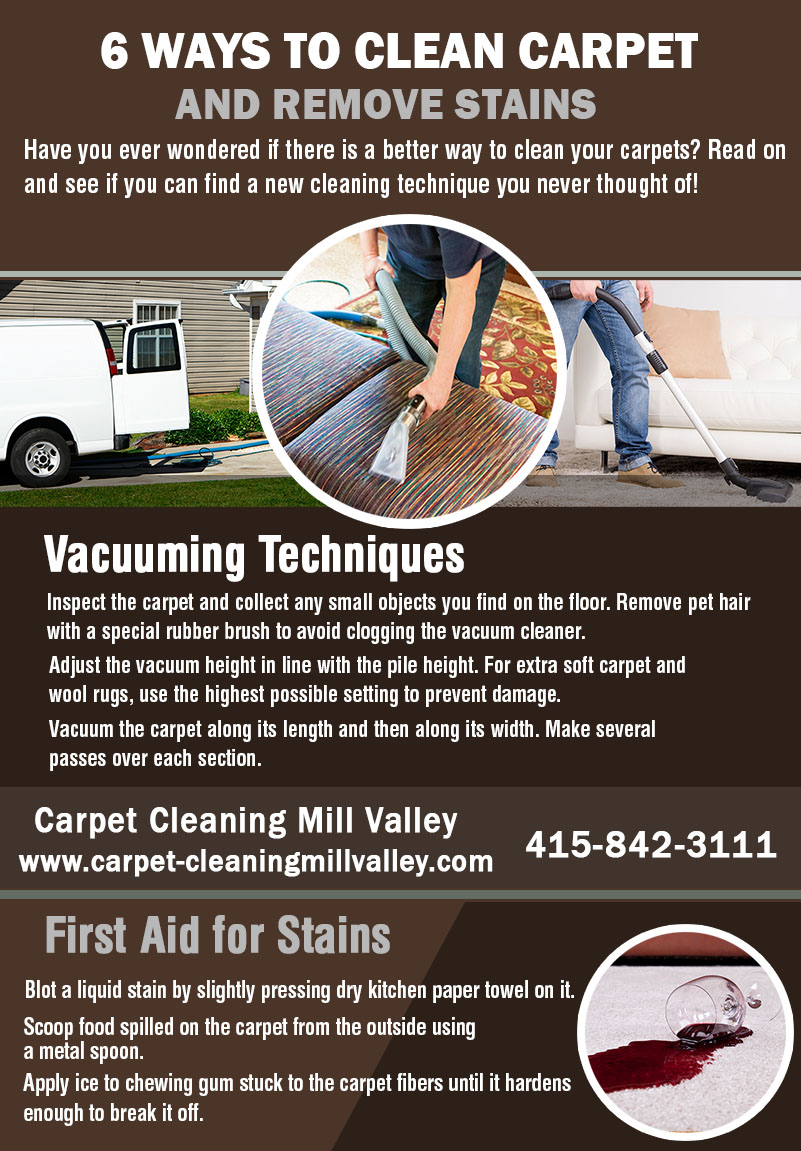 6 WAYS TO CLEAN CARPET
AND REMOVE STAINS

Have you ever wondered if there is a better way to clean your carpets? Read on and see if you can find a new cleaning technique you never thought of!

Vacuuming Techniques

Inspect the carpet and collect any small objects you find on the floor. Remove pet hair with a special rubber brush to avoid clogging the vacuum cleaner.

Adjust the vacuum height in line with the pile height. For extra soft carpet and wool rugs, use the highest possible setting to prevent damage.

Vacuum the carpet along its length and then along its width. Make several passes over each section.

Carpet Cleaning Mill Valley
www.carpet-cleaningmillvalley.com

415-842-3111

First Aid for Stains

Blot a liquid stain by slightly pressing dry kitchen paper towel on it.

Scoop food spilled on the carpet from the outside using a metal spoon.

Apply ice to chewing gum stuck to the carpet fibers until it hardens enough to break it off.